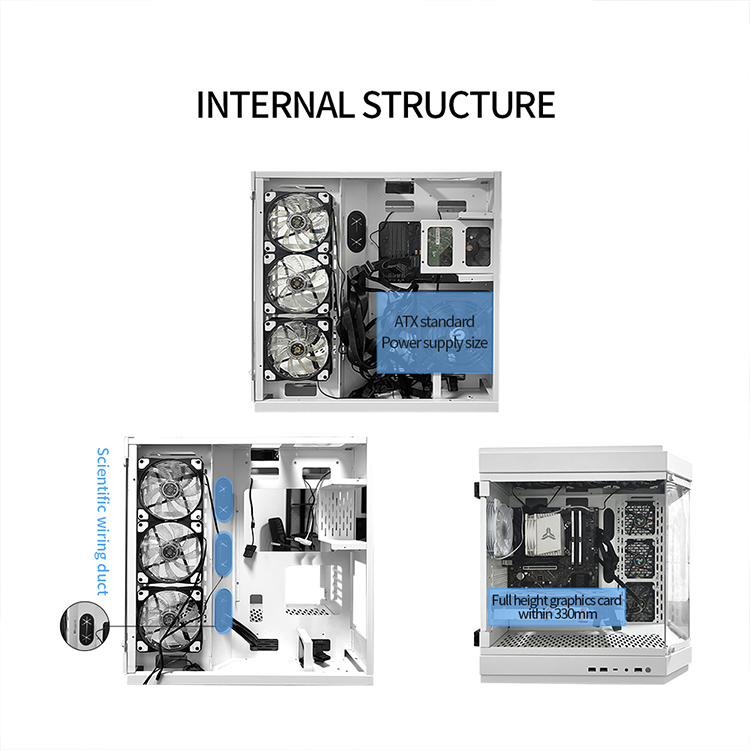 INTERNAL STRUCTURE

ATX standard
Power supply size

Scientific wiring duct

Full height graphics card
within 330mm